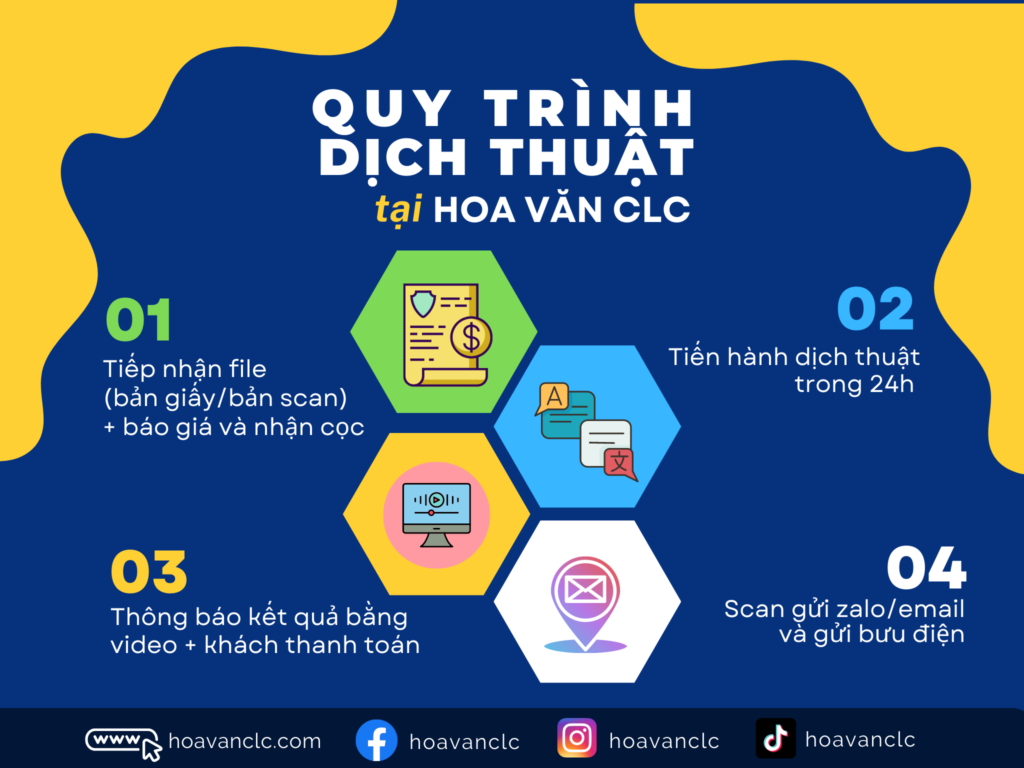 QUY TRÌNH DỊCH THUẬT
tại HOA VĂN CLC

01
Tiếp nhận file (bản giấy/bản scan) + báo giá và nhận cọc

02
Tiến hành dịch thuật trong 24h

A
文

03
Thông báo kết quả bằng video + khách thanh toán

04
Scan gửi zalo/email và gửi bưu điện

www hoavanclc.com
hoavanclc
hoavanclc
hoavanclc